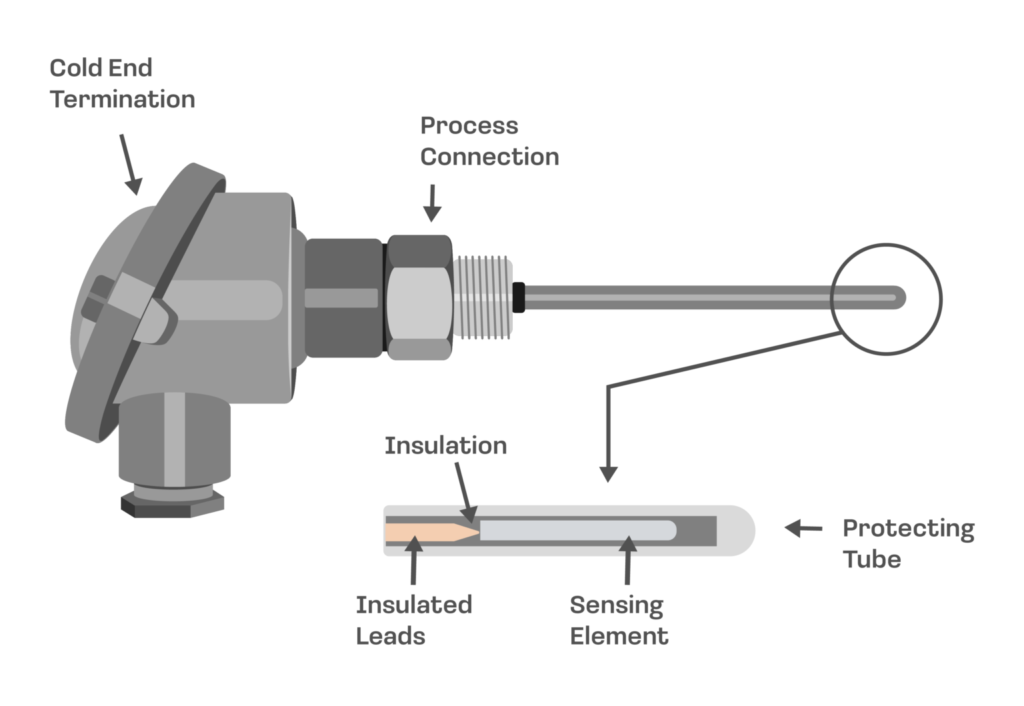 Cold End Termination

Process Connection

Insulation

Protecting Tube

Insulated Leads

Sensing Element